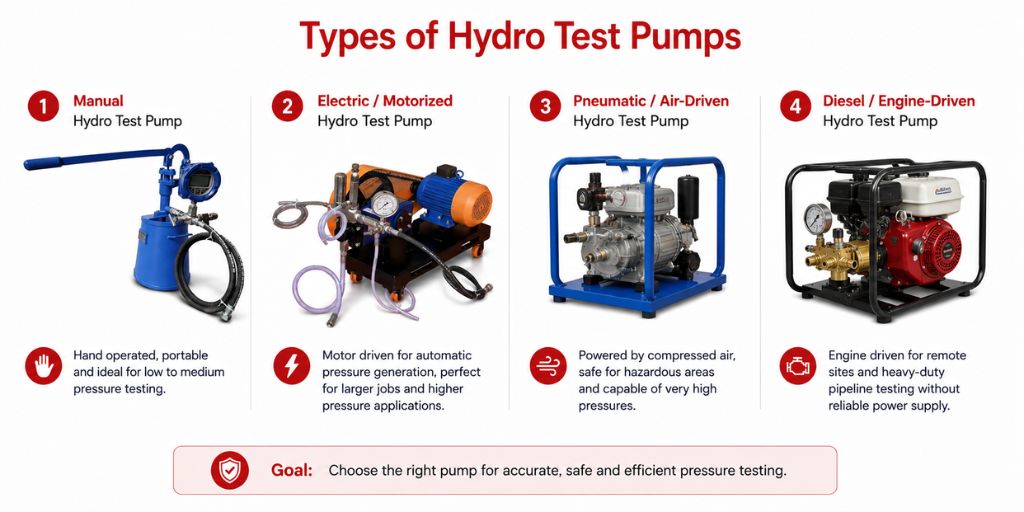 Types of Hydro Test Pumps

1 Manual
Hydro Test Pump

Hand operated, portable and ideal for low to medium pressure testing.

2 Electric / Motorized
Hydro Test Pump

Motor driven for automatic pressure generation, perfect for larger jobs and higher pressure applications.

3 Pneumatic / Air-Driven
Hydro Test Pump

Powered by compressed air, safe for hazardous areas and capable of very high pressures.

4 Diesel / Engine-Driven
Hydro Test Pump

Engine driven for remote sites and heavy-duty pipeline testing without reliable power supply.

Goal: Choose the right pump for accurate, safe and efficient pressure testing.